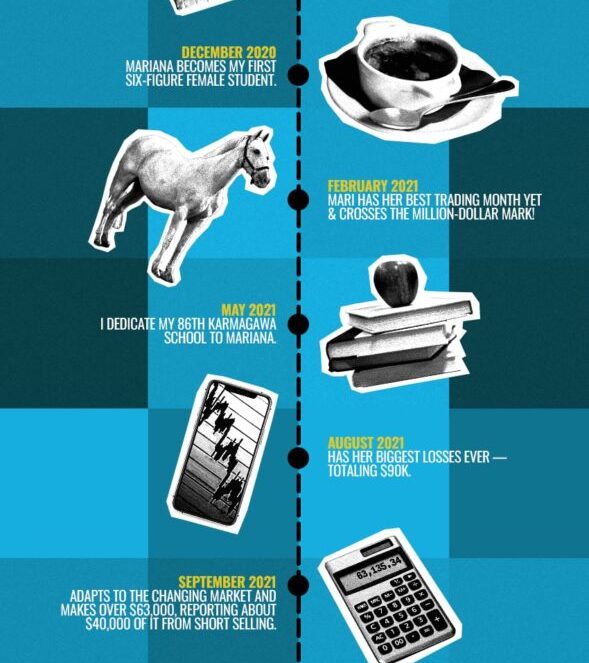 DECEMBER 2020
MARIANA BECOMES MY FIRST SIX-FIGURE FEMALE STUDENT.

FEBRUARY 2021
MARI HAS HER BEST TRADING MONTH YET & CROSSES THE MILLION-DOLLAR MARK!

MAY 2021
I DEDICATE MY 86TH KARMAGAWA SCHOOL TO MARIANA.

AUGUST 2021
HAS HER BIGGEST LOSSES EVER — TOTALING $90K.

SEPTEMBER 2021
ADAPTS TO THE CHANGING MARKET AND MAKES OVER $63,000, REPORTING ABOUT $40,000 OF IT FROM SHORT SELLING.

63,135.34