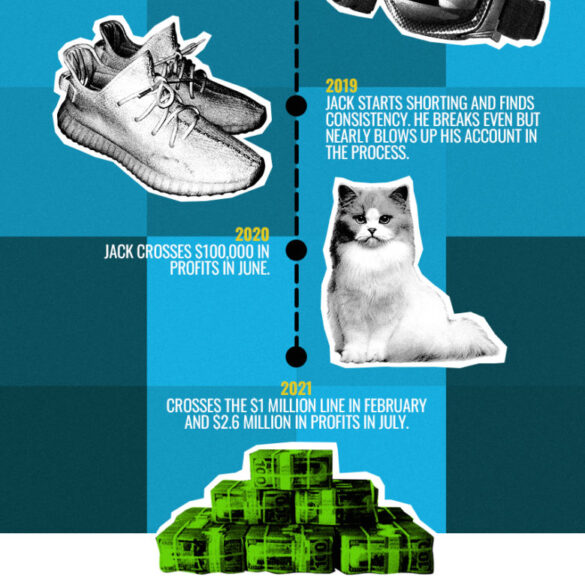 2019
JACK STARTS SHORTING AND FINDS CONSISTENCY. HE BREAKS EVEN BUT NEARLY BLOWS UP HIS ACCOUNT IN THE PROCESS.

2020
JACK CROSSES $100,000 IN PROFITS IN JUNE.

2021
CROSSES THE $1 MILLION LINE IN FEBRUARY AND $2.6 MILLION IN PROFITS IN JULY.